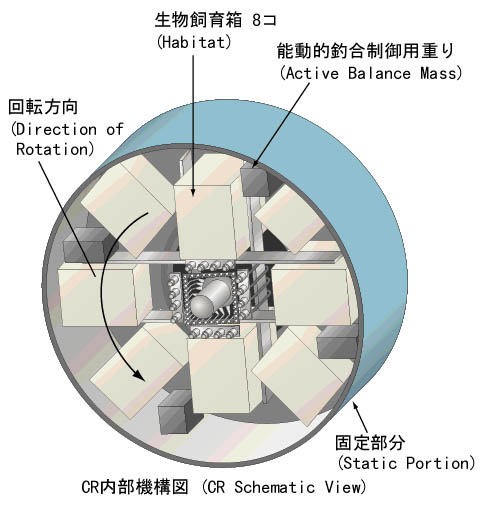 生物飼育箱 8コ
(Habitat)

能動的釣合制御用重り
(Active Balance Mass)

回転方向
(Direction of Rotation)

固定部分
(Static Portion)

CR内部機構図 (CR Schematic View)